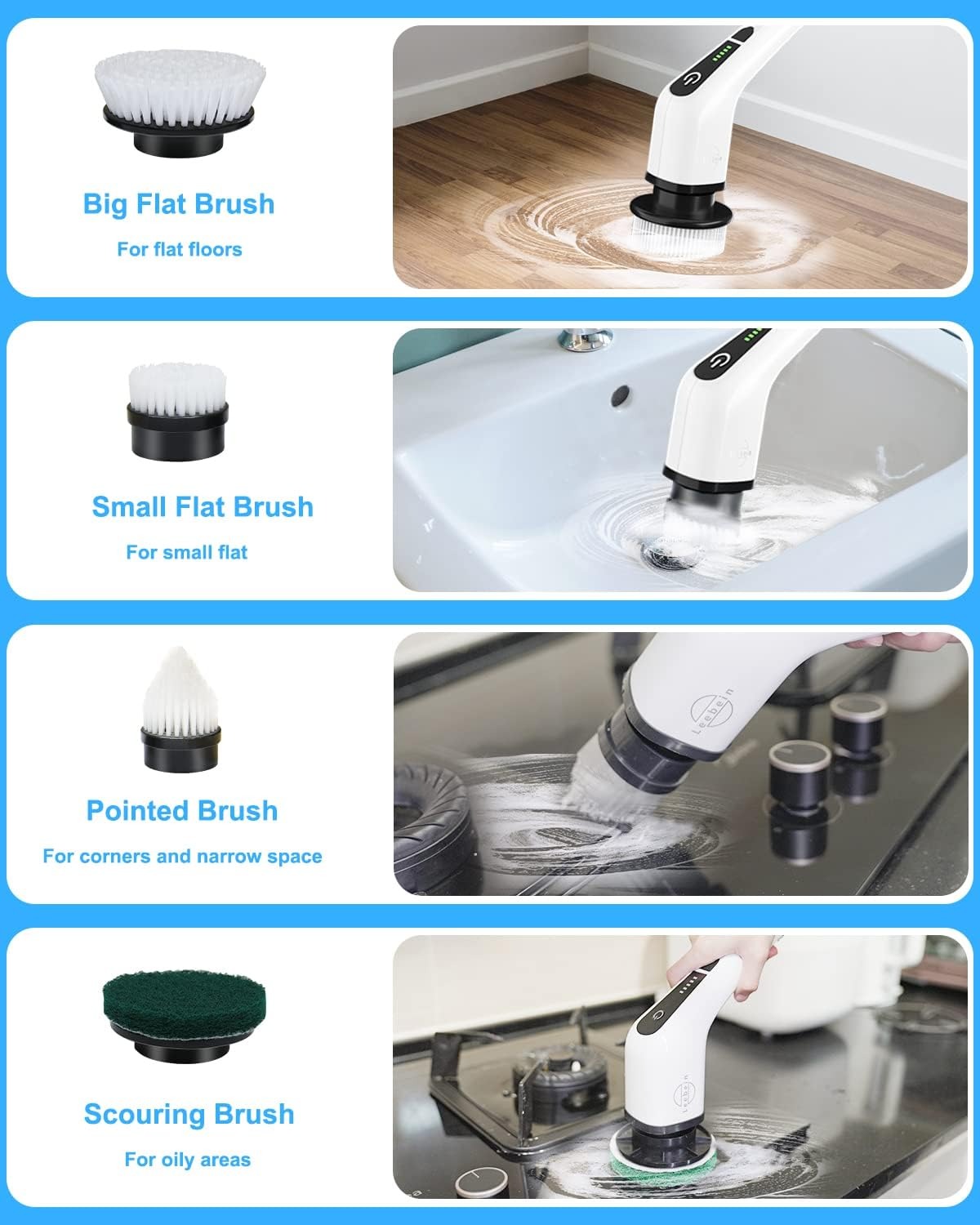 Big Flat Brush

For flat floors

Small Flat Brush

For small flat

Leebein

Pointed Brush

For corners and narrow space

Leebein

Scouring Brush

For oily areas