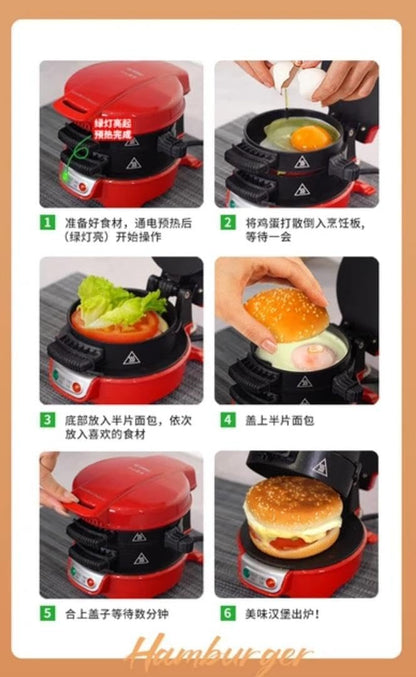 绿灯亮起
预热完成

1 准备好食材，通电预热后（绿灯亮）开始操作

2 将鸡蛋打散倒入烹饪板，等待一会

3 底部放入半片面包，依次放入喜欢的食材

4 盖上半片面包

5 合上盖子等待数分钟

6 美味汉堡出炉！

Hamburger