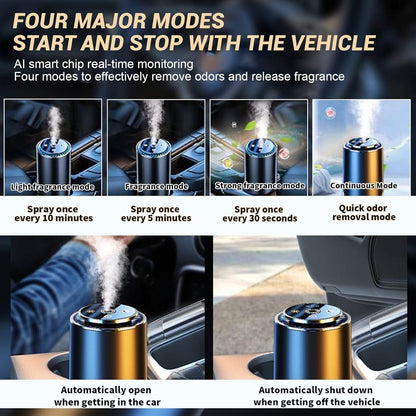 FOUR MAJOR MODES
START AND STOP WITH THE VEHICLE

AI smart chip real-time monitoring
Four modes to effectively remove odors and release fragrance

Light fragrance mode

Spray once every 10 minutes

Fragrance mode

Spray once every 5 minutes

Strong fragrance mode

Spray once every 30 seconds

Continuous Mode

Quick odor removal mode

Automatically open when getting in the car

Automatically shut down when getting off the vehicle