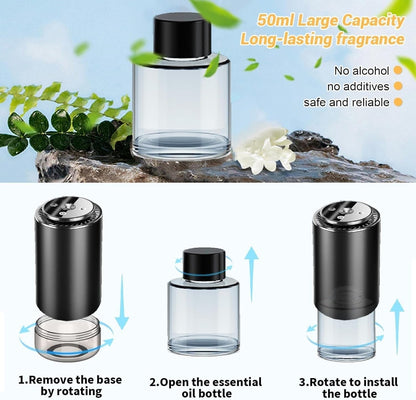 50ml Large Capacity
Long-lasting fragrance

No alcohol
no additives
safe and reliable

1.Remove the base by rotating

2.Open the essential oil bottle

3.Rotate to install the bottle