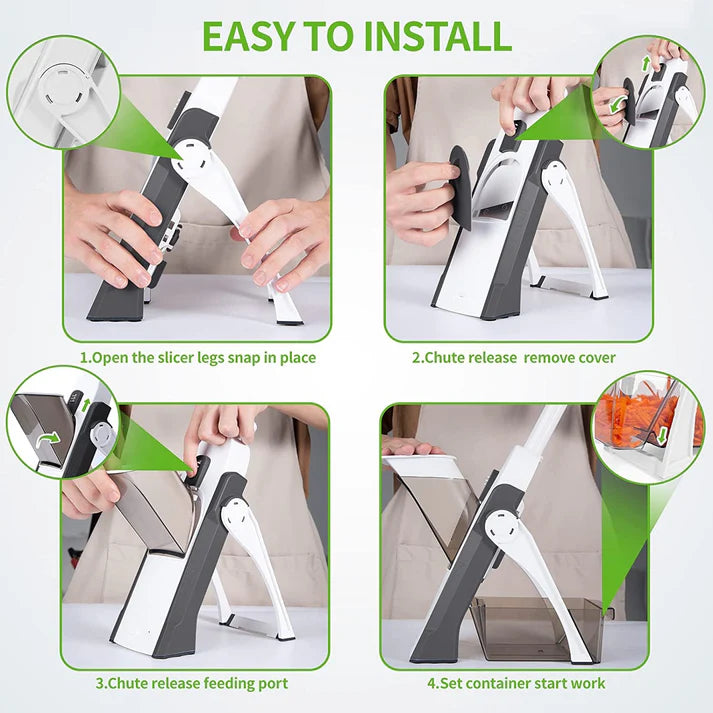 EASY TO INSTALL

1.Open the slicer legs snap in place

2.Chute release  remove cover

3.Chute release feeding port

4.Set container start work